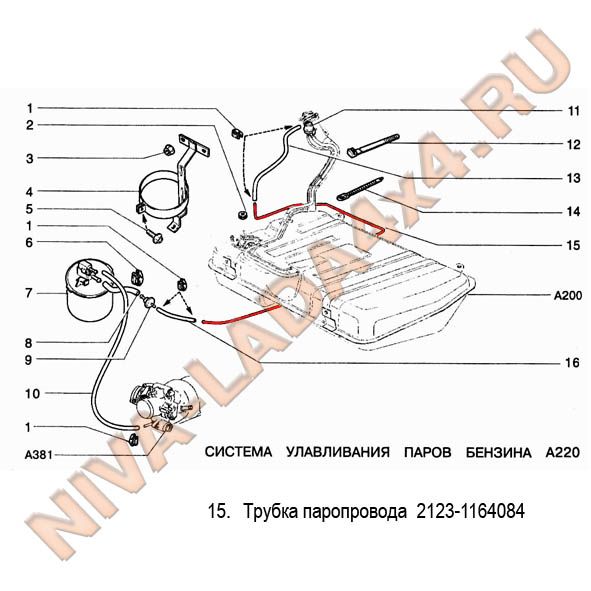 NIVA-LADA4x4.RU

1
2
3
4
5
1
6
7
8
9
10
1
A381

11
12
13
14
15
A200
16

СИСТЕМА УЛАВЛИВАНИЯ ПАРОВ БЕНЗИНА A220

15. Трубка паропровода 2123-1164084